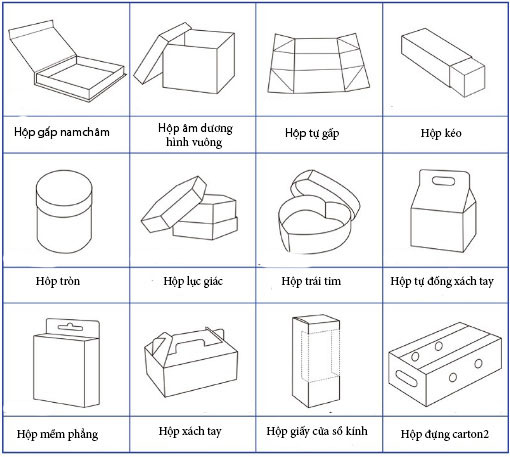 | Hộp gấp namchâm | Hộp âm dương hình vuông | Hộp tự gấp | Hộp kéo |
|---|---|---|---|
| Hộp tròn | Hộp lục giác | Hộp trái tim | Hộp tự đống xách tay |
| Hộp mềm phẳng | Hộp xách tay | Hộp giấy cửa sổ kính | Hộp đựng carton2 |